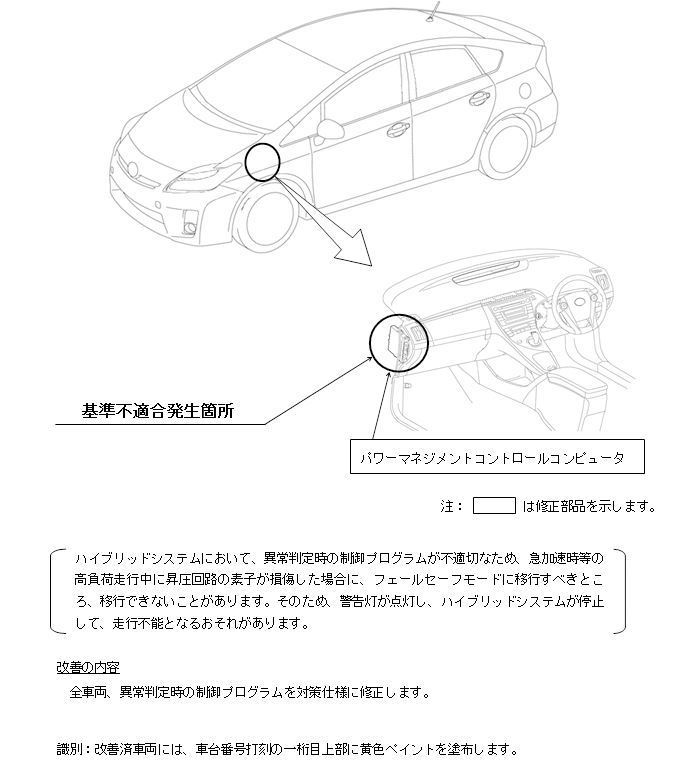 基準不適合発生箇所

パワーマネジメントコントロールコンピュータ

注： は修正部品を示します。

ハイブリッドシステムにおいて、異常判定時の制御プログラムが不適切なため、急加速時等の高負荷走行中に昇圧回路の素子が損傷した場合に、フェールセーフモードに移行すべきところ、移行できないことがあります。そのため、警告灯が点灯し、ハイブリッドシステムが停止して、走行不能となるおそれがあります。

改善の内容

全車両、異常判定時の制御プログラムを対策仕様に修正します。

識別：改善済車両には、車台番号打刻の一桁目上部に黄色ペイントを塗布します。